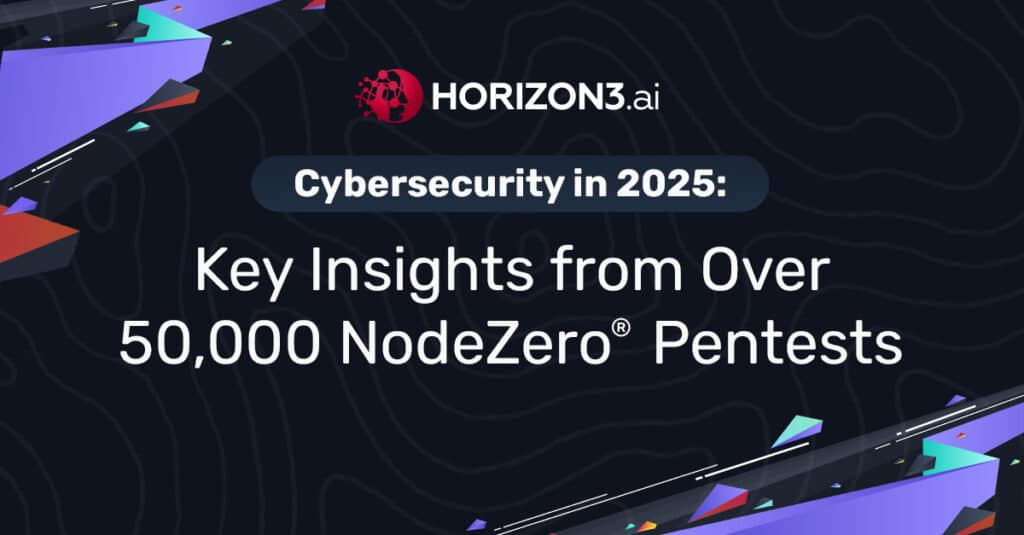 HORIZON3.ai

Cybersecurity in 2025:

Key Insights from Over 50,000 NodeZero® Pentests