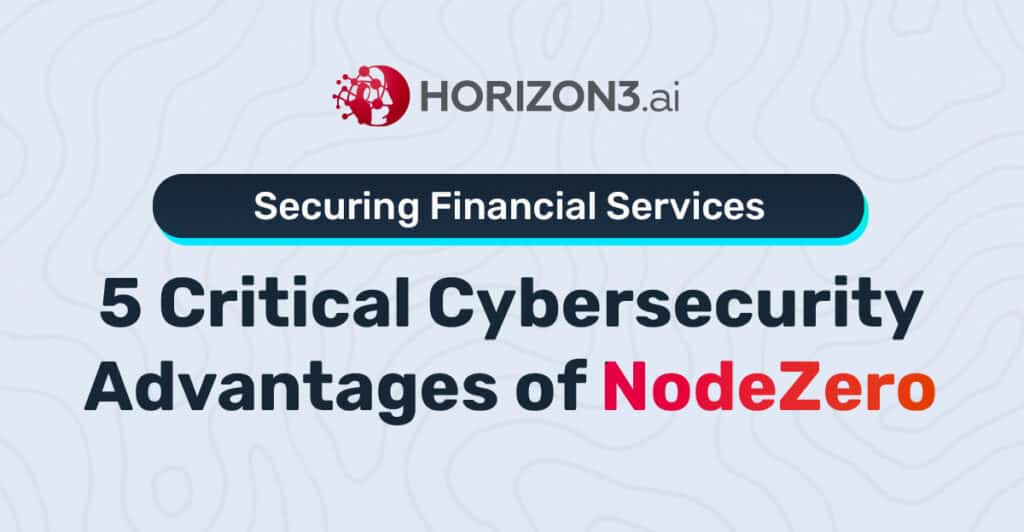 HORIZON3.ai

Securing Financial Services

5 Critical Cybersecurity Advantages of NodeZero