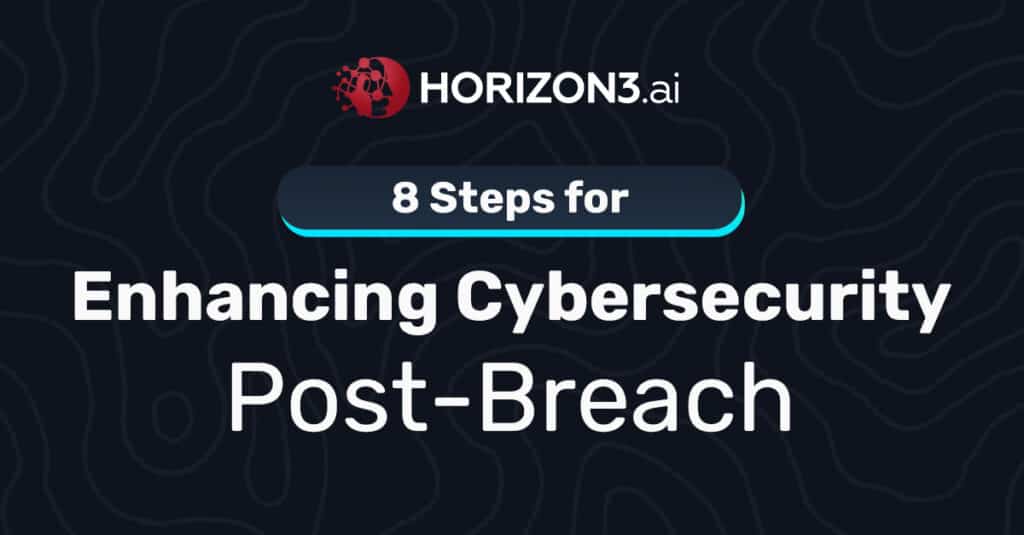 HORIZON3.ai

8 Steps for

Enhancing Cybersecurity

Post-Breach