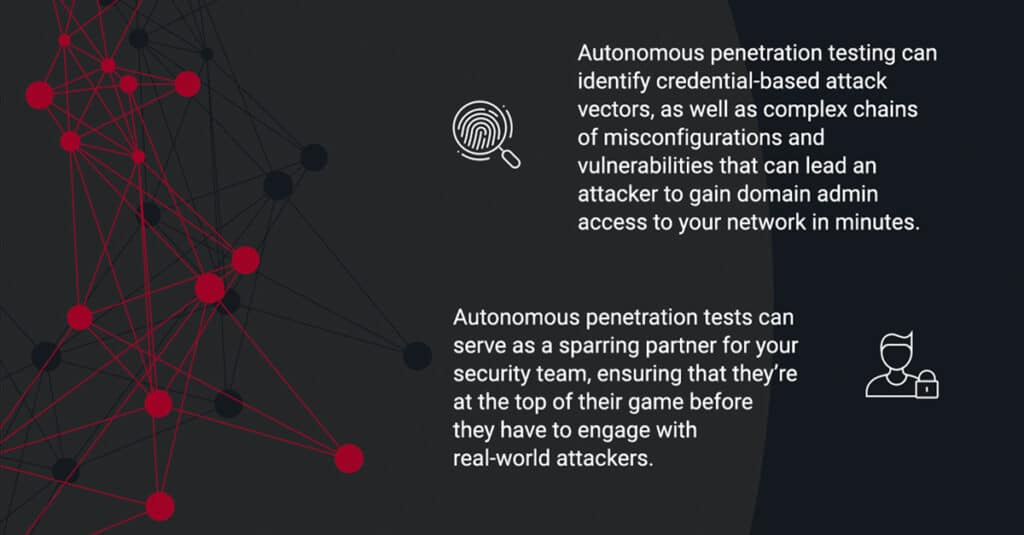 Autonomous penetration testing can identify credential-based attack vectors, as well as complex chains of misconfigurations and vulnerabilities that can lead an attacker to gain domain admin access to your network in minutes.

Autonomous penetration tests can serve as a sparring partner for your security team, ensuring that they're at the top of their game before they have to engage with real-world attackers.