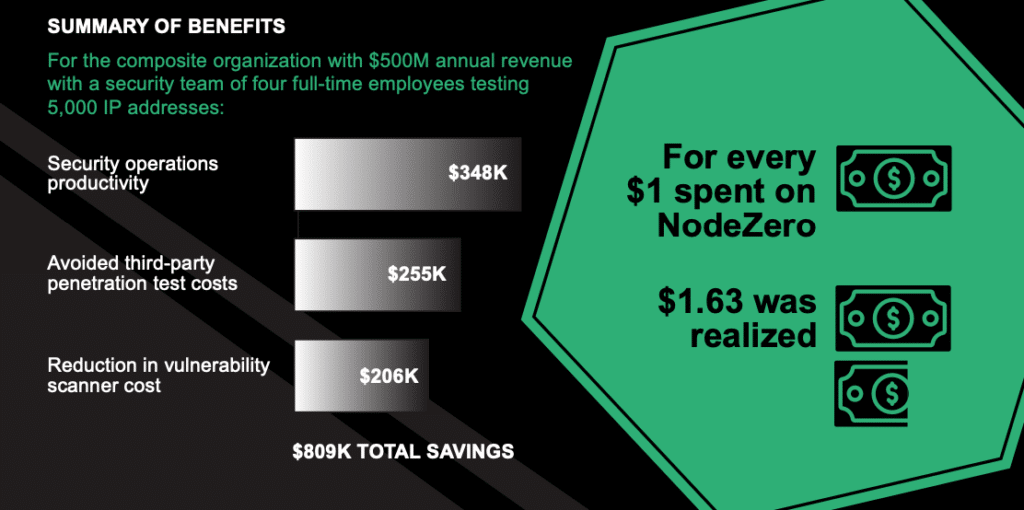 SUMMARY OF BENEFITS

For the composite organization with $500M annual revenue with a security team of four full-time employees testing 5,000 IP addresses:

Security operations productivity

$348K

Avoided third-party penetration test costs

$255K

Reduction in vulnerability scanner cost

$206K

$809K TOTAL SAVINGS

For every $1 spent on NodeZero

$1.63 was realized